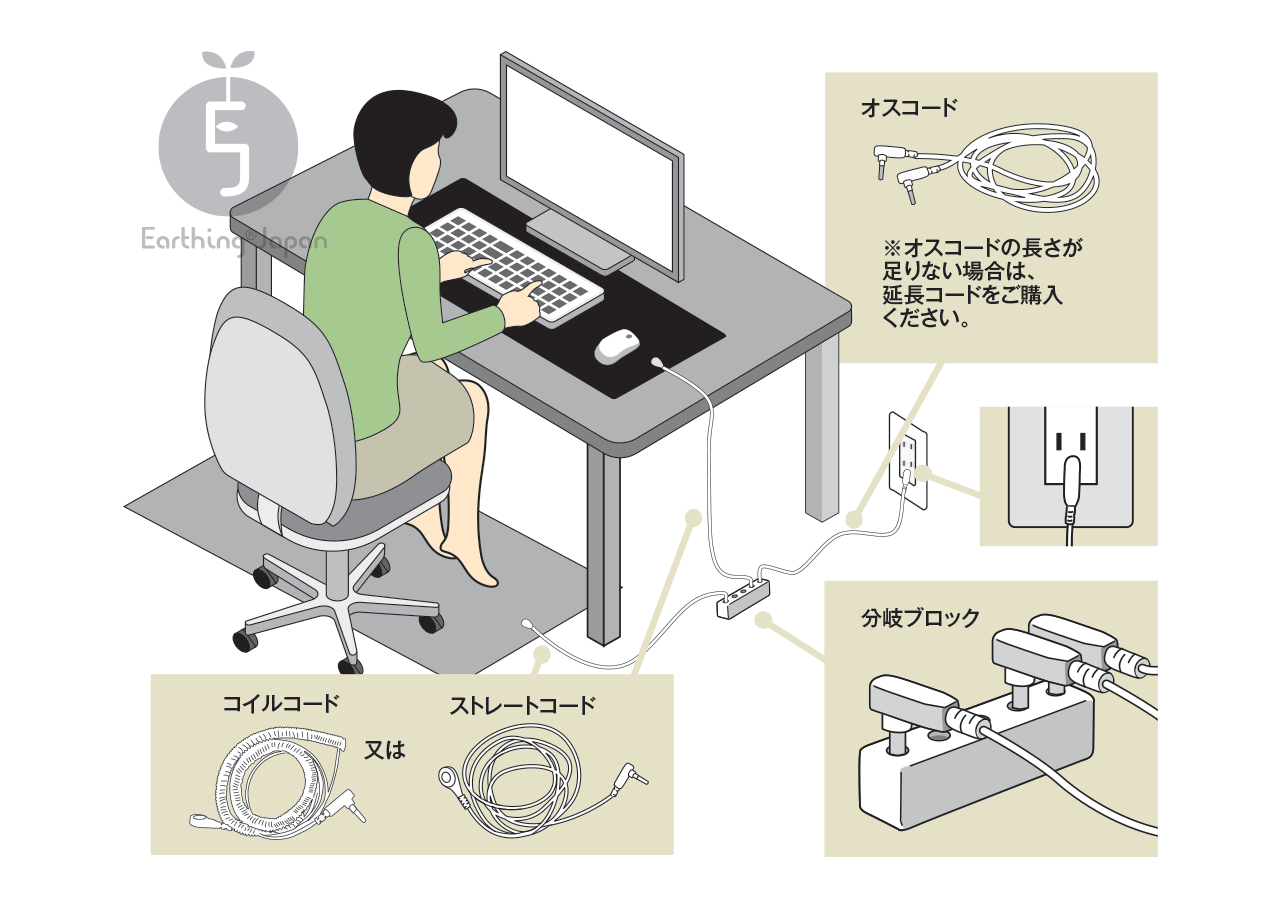 Earthing Japan

オスコード

※オスコードの長さが足りない場合は、延長コードをご購入ください。

分岐ブロック

コイルコード

又は

ストレートコード